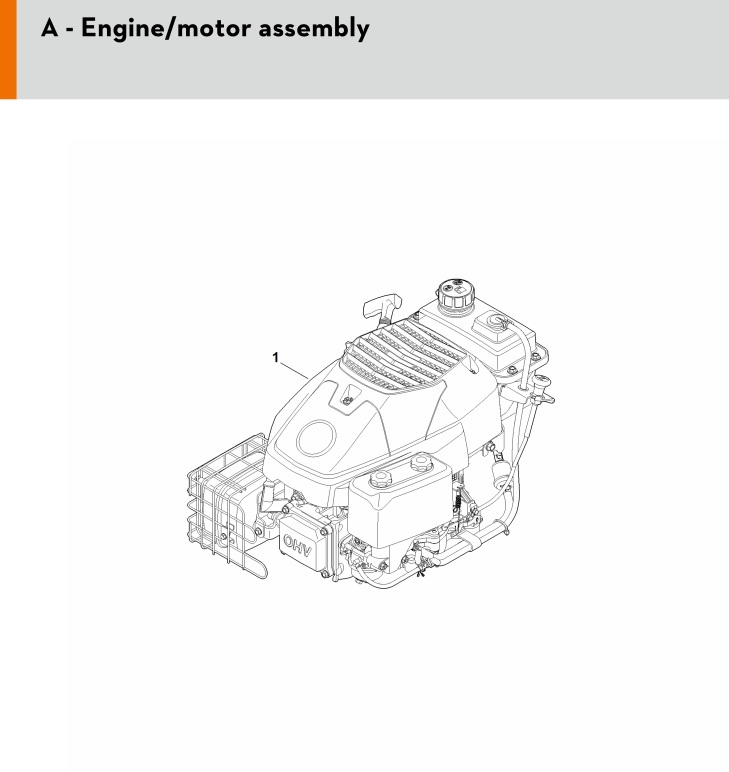 A - Engine/motor assembly

1

OHV